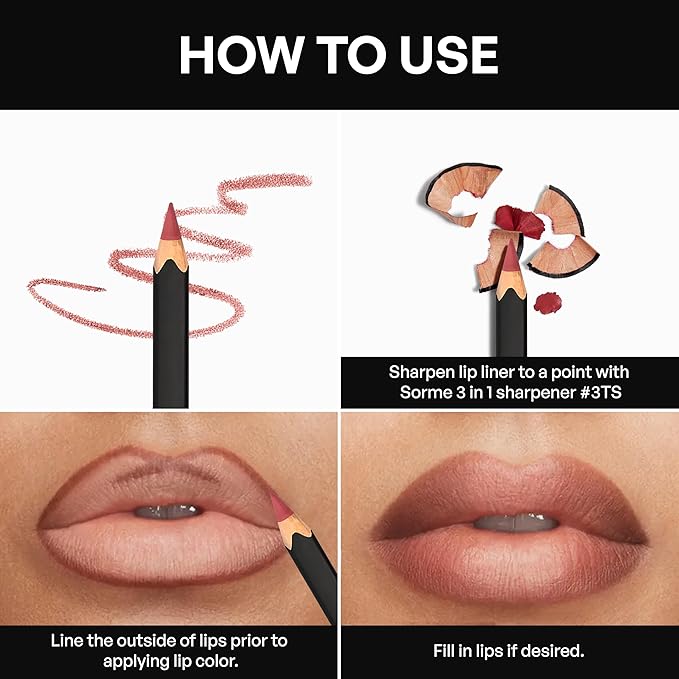 HOW TO USE

Sharpen lip liner to a point with Sorme 3 in 1 sharpener #3TS

Line the outside of lips prior to applying lip color.

Fill in lips if desired.