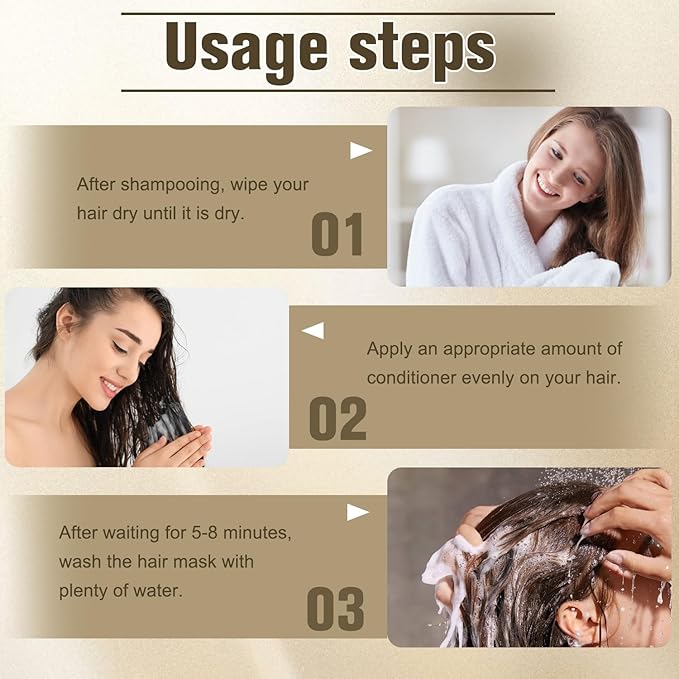 Usage steps

After shampooing, wipe your hair dry until it is dry.

01

Apply an appropriate amount of conditioner evenly on your hair.

02

After waiting for 5-8 minutes, wash the hair mask with plenty of water.

03