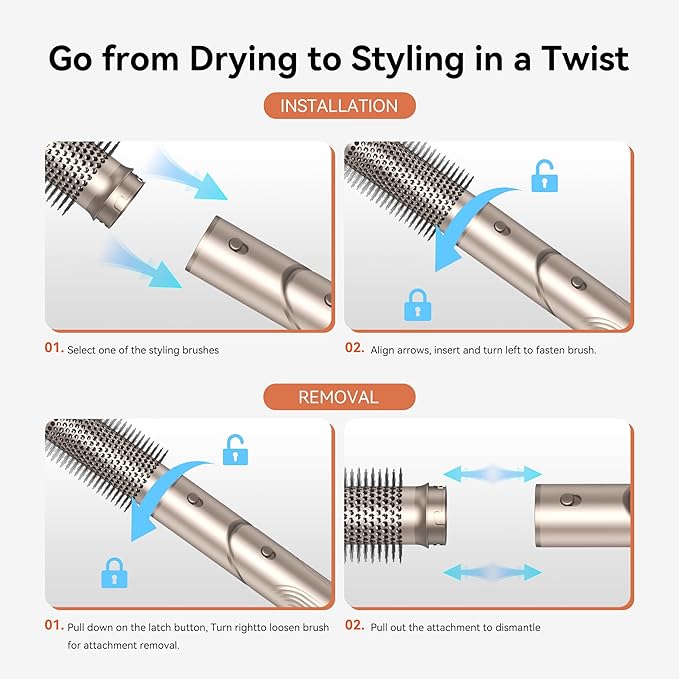 Go from Drying to Styling in a Twist

INSTALLATION

01. Select one of the styling brushes

02. Align arrows, insert and turn left to fasten brush.

REMOVAL

01. Pull down on the latch button, Turn rightto loosen brush for attachment removal.

02. Pull out the attachment to dismantle