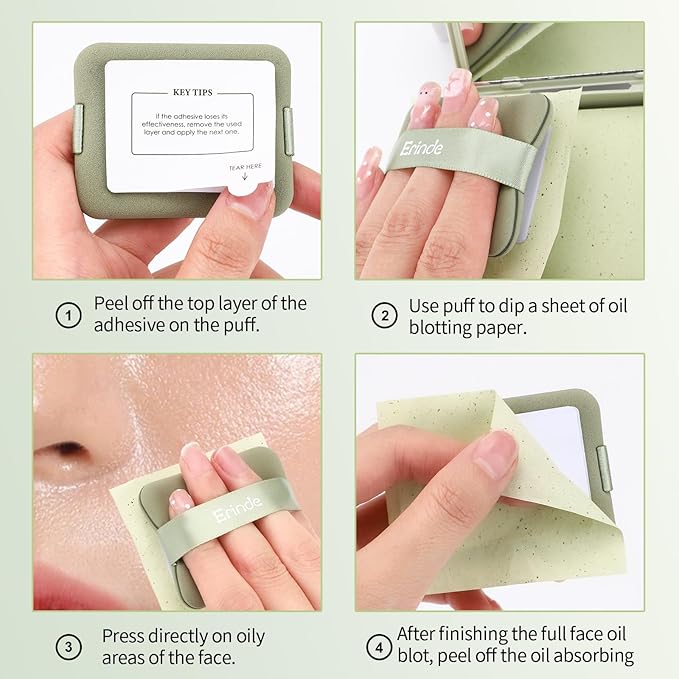 KEY TIPS

If the adhesive loses its effectiveness, remove the used layer and apply the next one.

TEAR HERE

Erinde

1 Peel off the top layer of the adhesive on the puff.

2 Use puff to dip a sheet of oil blotting paper.

Erinde

3 Press directly on oily areas of the face.

4 After finishing the full face oil blot, peel off the oil absorbing