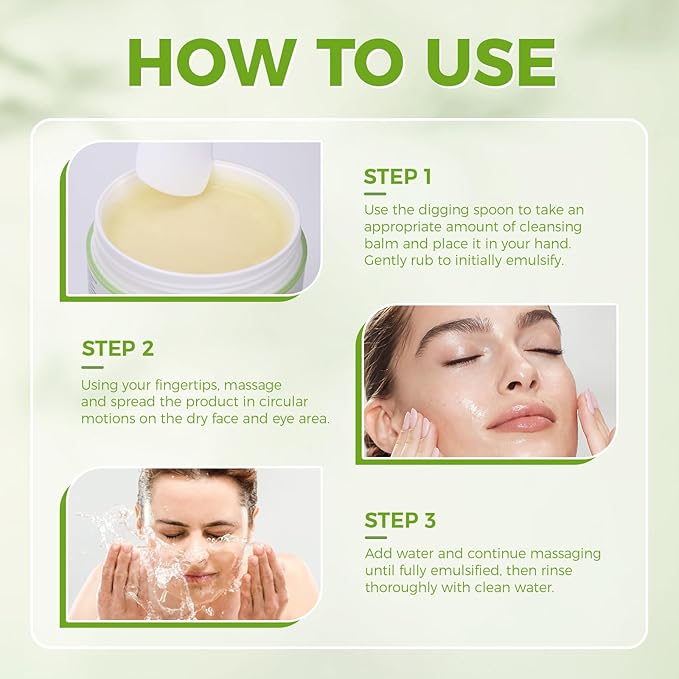 HOW TO USE

STEP 1

Use the digging spoon to take an appropriate amount of cleansing balm and place it in your hand. Gently rub to initially emulsify.

STEP 2

Using your fingertips, massage and spread the product in circular motions on the dry face and eye area.

STEP 3

Add water and continue massaging until fully emulsified, then rinse thoroughly with clean water.