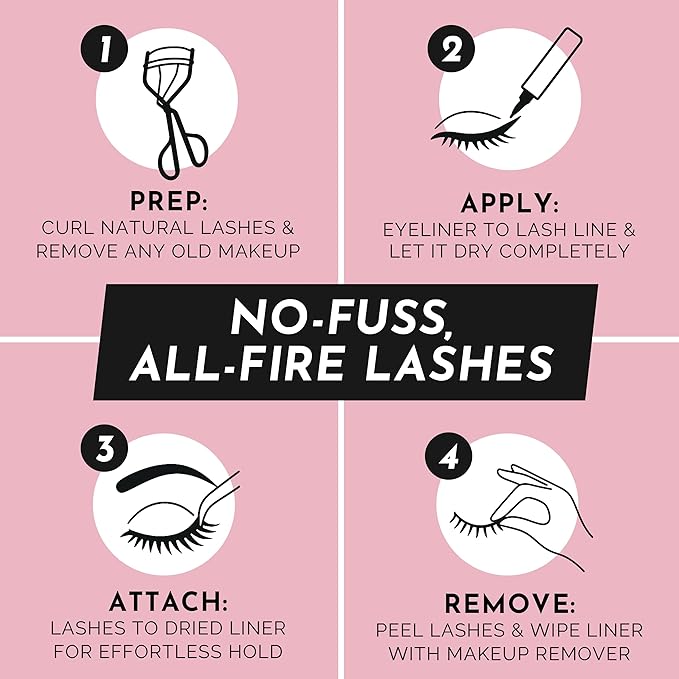 1

PREP:
CURL NATURAL LASHES & REMOVE ANY OLD MAKEUP

2

APPLY:
EYELINER TO LASH LINE & LET IT DRY COMPLETELY

NO-FUSS, ALL-FIRE LASHES

3

ATTACH:
LASHES TO DRIED LINER FOR EFFORTLESS HOLD

4

REMOVE:
PEEL LASHES & WIPE LINER WITH MAKEUP REMOVER