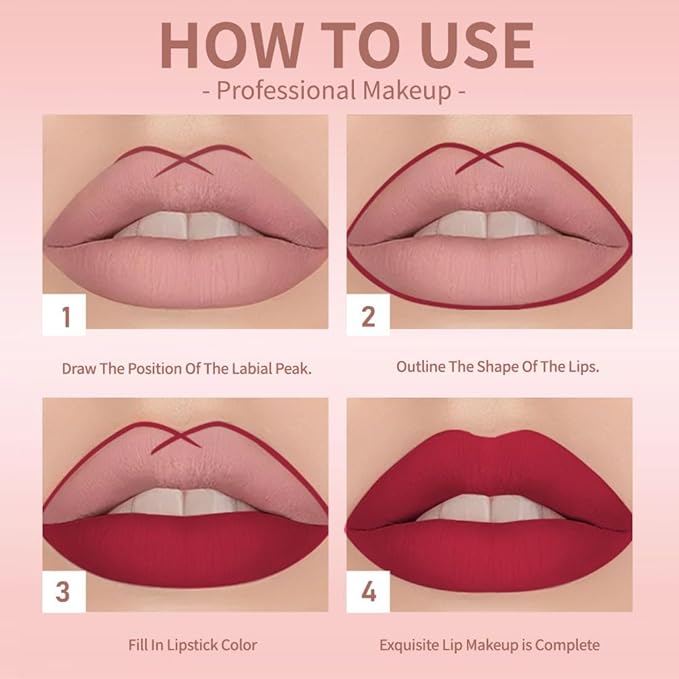 HOW TO USE
- Professional Makeup -

1

Draw The Position Of The Labial Peak.

2

Outline The Shape Of The Lips.

3

Fill In Lipstick Color

4

Exquisite Lip Makeup is Complete