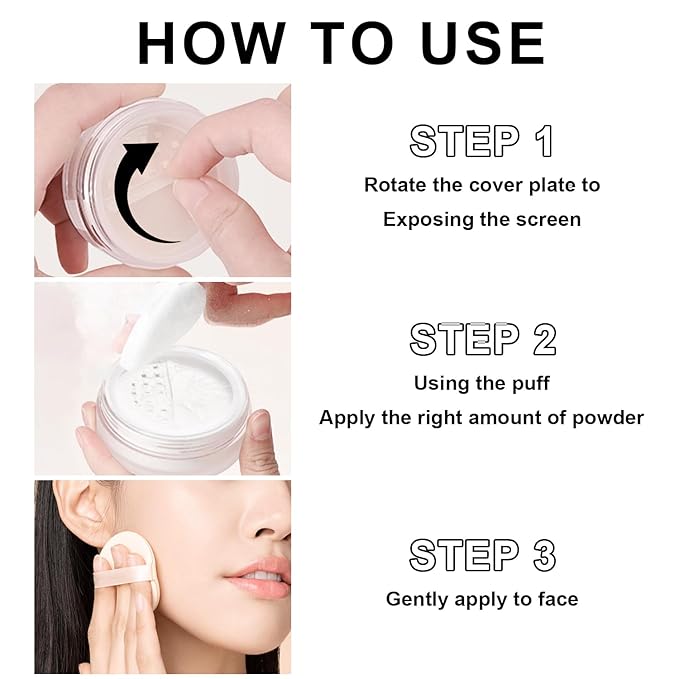 HOW TO USE

STEP 1

Rotate the cover plate to
Exposing the screen

STEP 2

Using the puff
Apply the right amount of powder

STEP 3

Gently apply to face