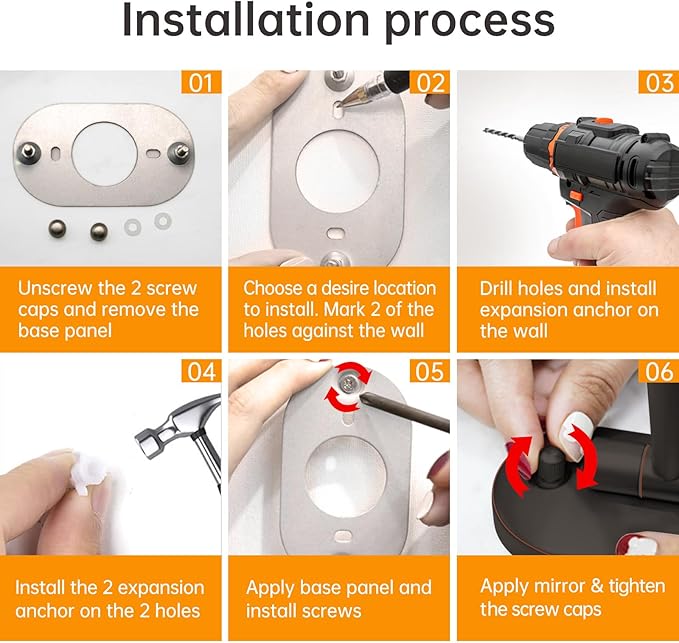 Installation process

01

Unscrew the 2 screw caps and remove the base panel

02

Choose a desire location to install. Mark 2 of the holes against the wall

03

Drill holes and install expansion anchor on the wall

04

Install the 2 expansion anchor on the 2 holes

05

Apply base panel and install screws

06

Apply mirror & tighten the screw caps