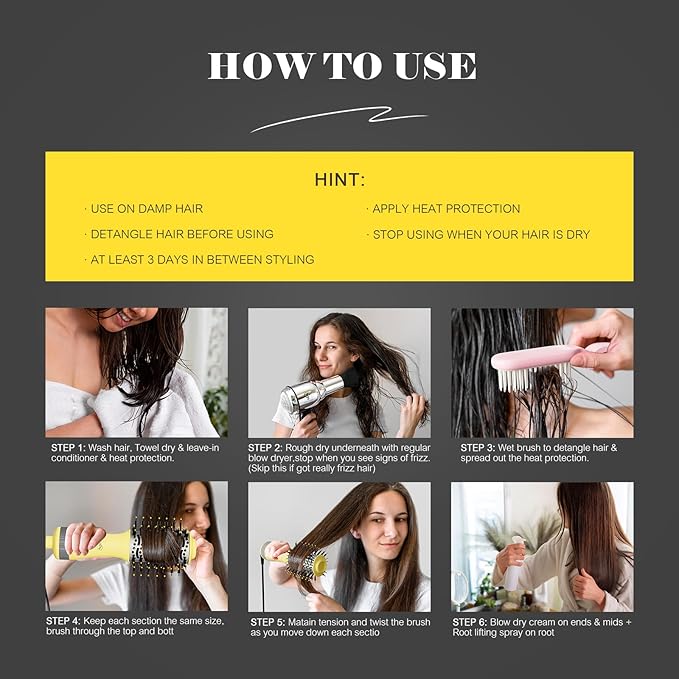 HOW TO USE

HINT:

· USE ON DAMP HAIR

· DETANGLE HAIR BEFORE USING

· AT LEAST 3 DAYS IN BETWEEN STYLING

· APPLY HEAT PROTECTION

· STOP USING WHEN YOUR HAIR IS DRY

STEP 1: Wash hair, Towel dry & leave-in conditioner & heat protection.

STEP 2: Rough dry underneath with regular blow dryer,stop when you see signs of frizz. (Skip this if got really frizz hair)

STEP 3: Wet brush to detangle hair & spread out the heat protection.

STEP 4: Keep each section the same size, brush through the top and bott

STEP 5: Matain tension and twist the brush as you move down each sectio

STEP 6: Blow dry cream on ends & mids + Root lifting spray on root