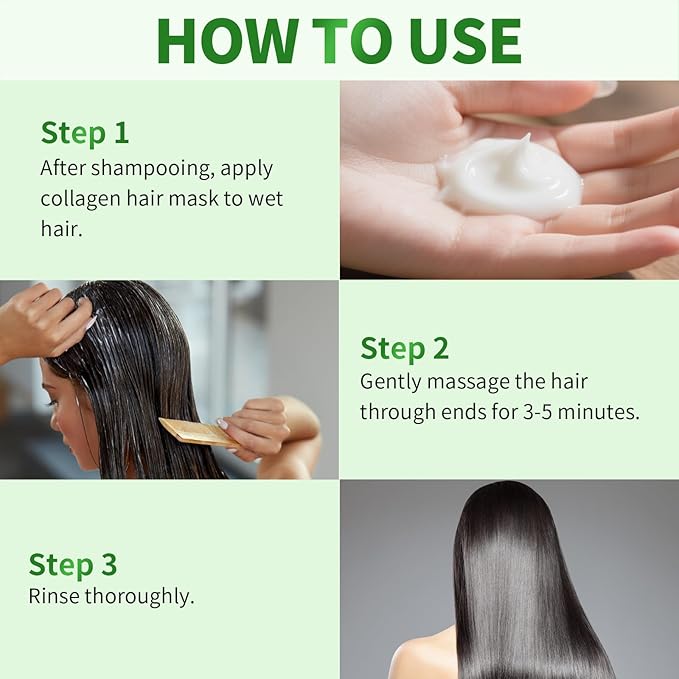 HOW TO USE

Step 1
After shampooing, apply collagen hair mask to wet hair.

Step 2
Gently massage the hair through ends for 3-5 minutes.

Step 3
Rinse thoroughly.